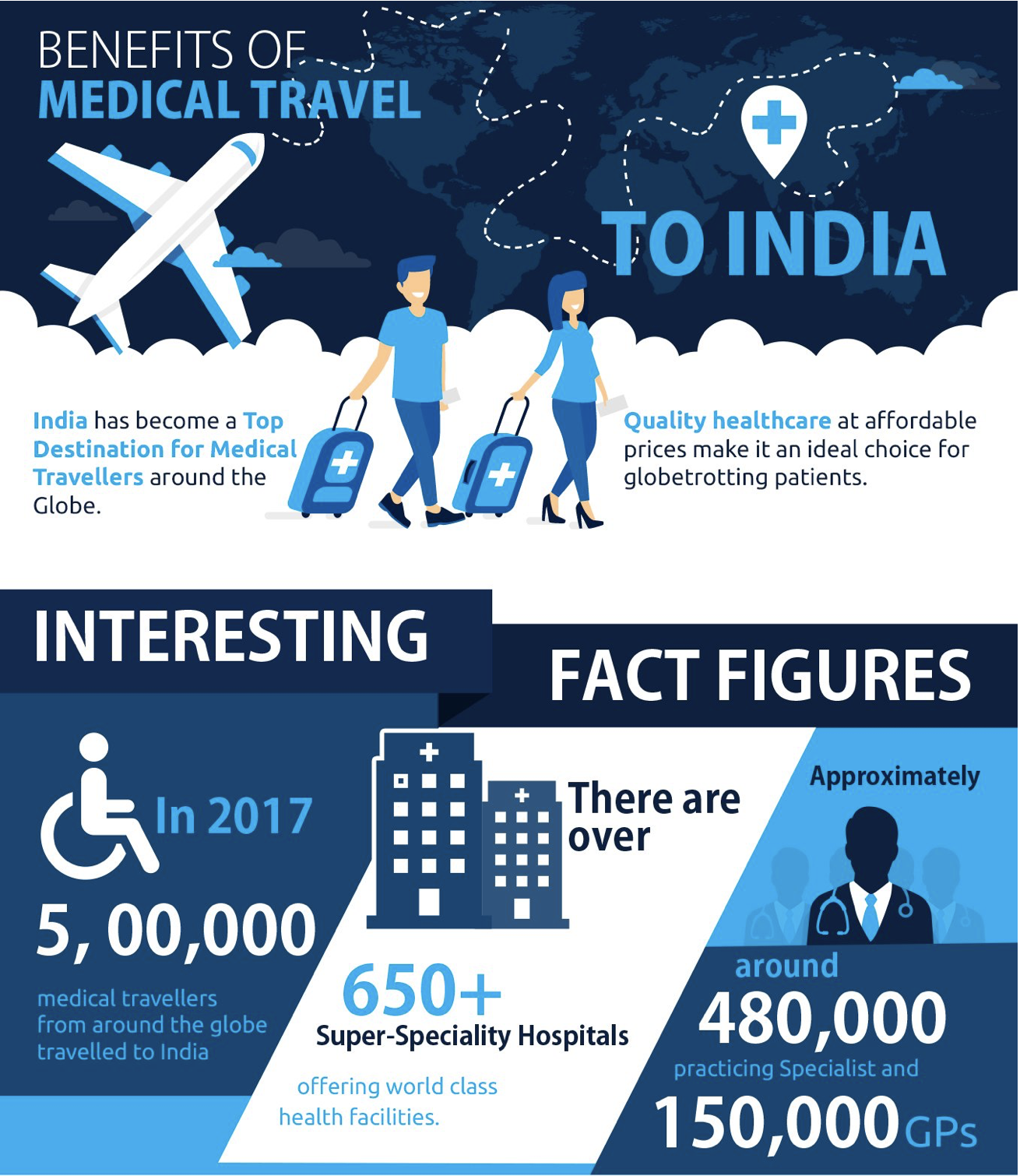 BENEFITS OF
MEDICAL TRAVEL

TO INDIA

India has become a Top Destination for Medical Travellers around the Globe.

Quality healthcare at affordable prices make it an ideal choice for globetrotting patients.

INTERESTING

FACT FIGURES

In 2017

5, 00,000

medical travellers from around the globe travelled to India

There are over

650+

Super-Speciality Hospitals

offering world class health facilities.

Approximately

around

480,000

practicing Specialist and

150,000 GPs